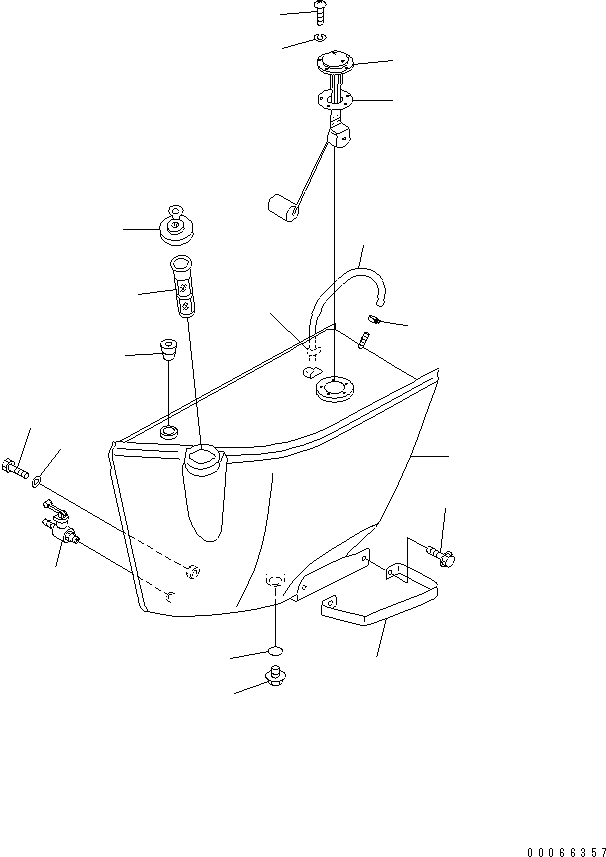 00066357