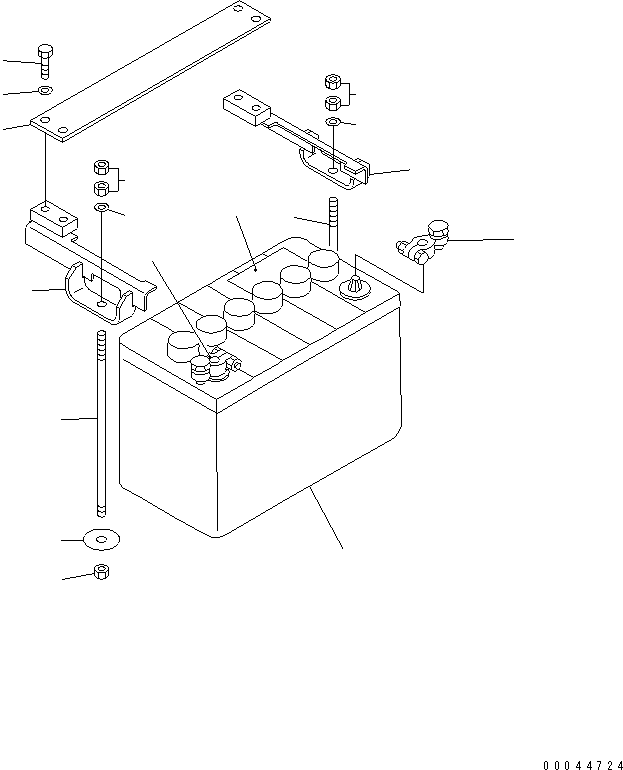 00044724