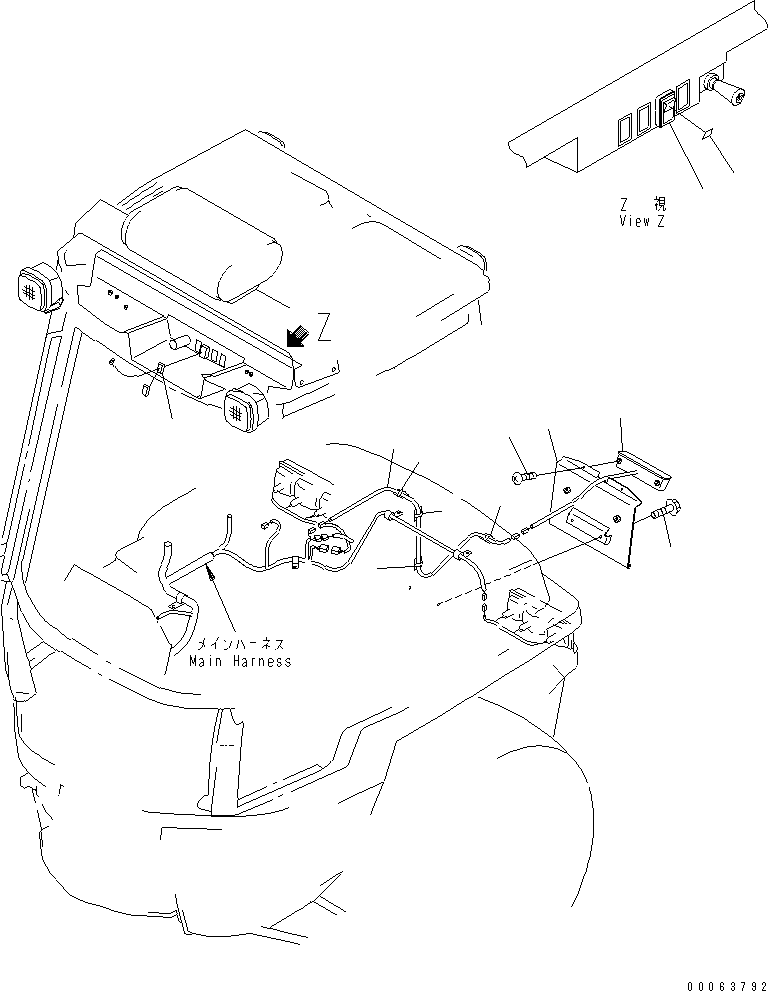 Z 視
View Z

Z

メインハーネス
Main Harness

00063792