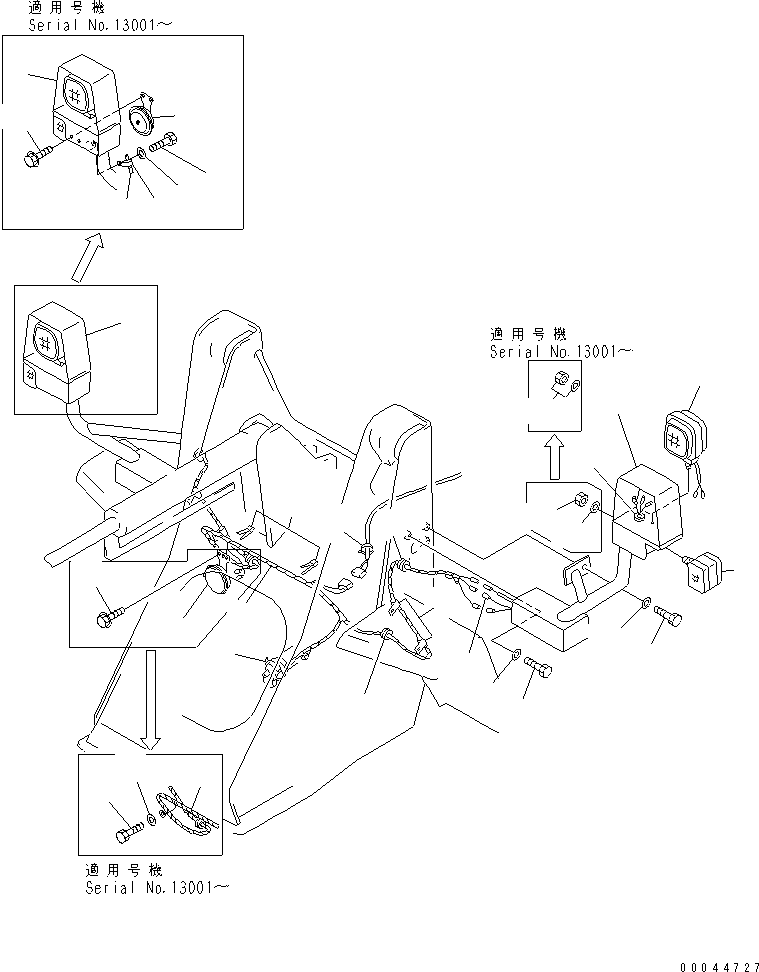 適用号機
Serial No.13001～

適用号機
Serial No.13001～

適用号機
Serial No.13001～

00044727