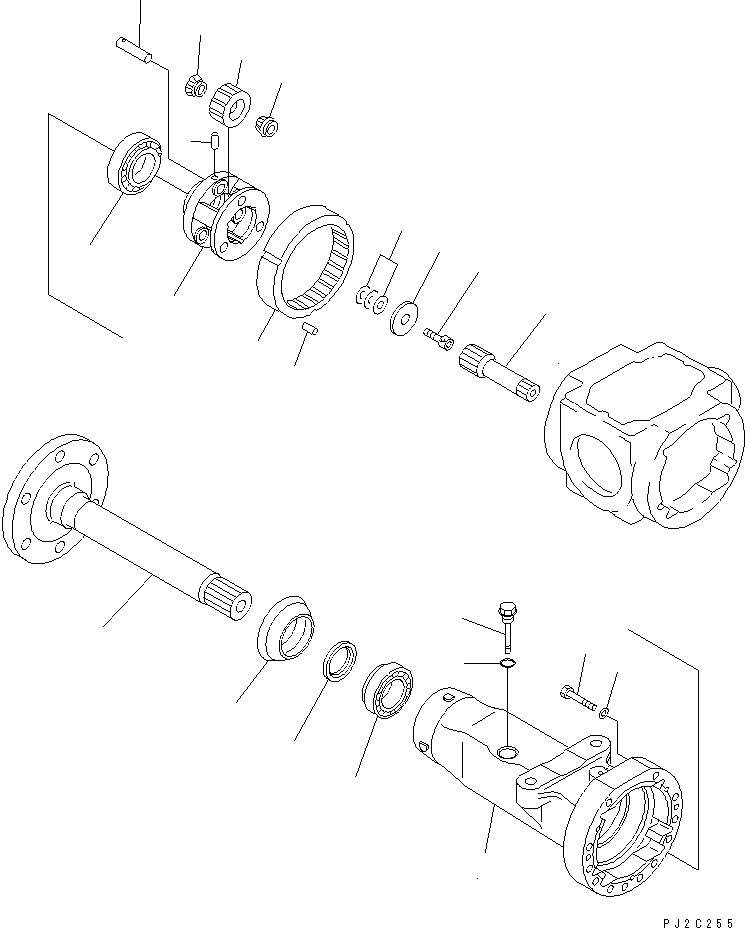 PJ2C255