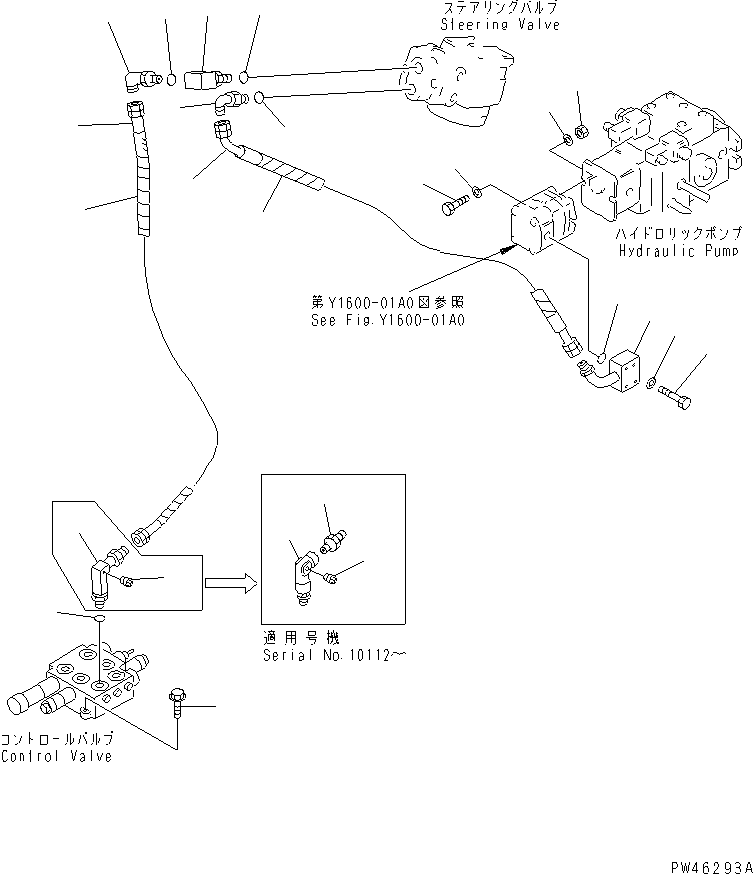 ステアリングバルブ
Steering Valve

ハイドロリックポンプ
Hydraulic Pump

第Y1600-01A0図参照
See Fig.Y1600-01A0

適用号機
Serial No.10112~

コントロールバルブ
Control Valve

PW46293A