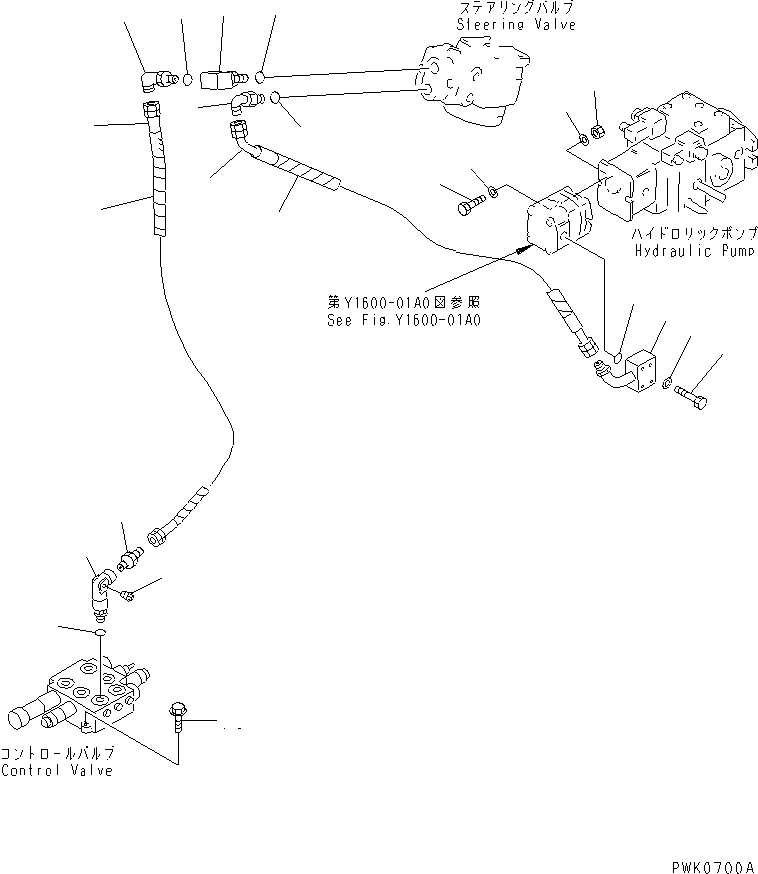 ステアリングバルブ
Steering Valve

ハイドロリックポンプ
Hydraulic Pump

第Y1600-01A0図参照
See Fig.Y1600-01A0

コントロールバルブ
Control Valve

PWK0700A