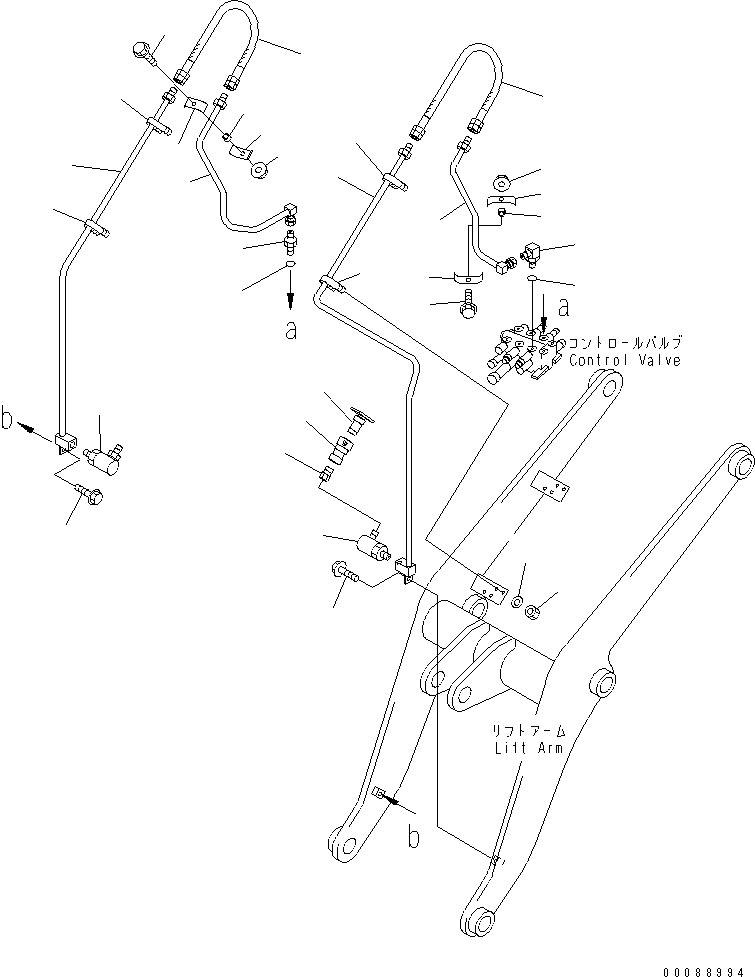 a

a

コントロールバルブ
Control Valve

b

リフトアーム
Lift Arm

b

00088994