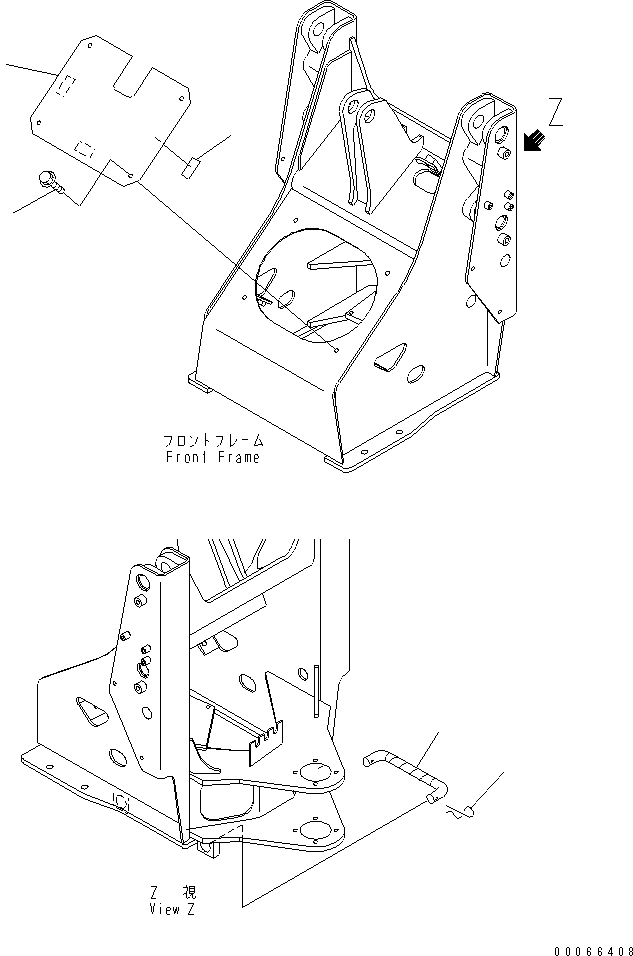 Z

フロントフレーム
Front Frame

Z 視
View Z

00066408