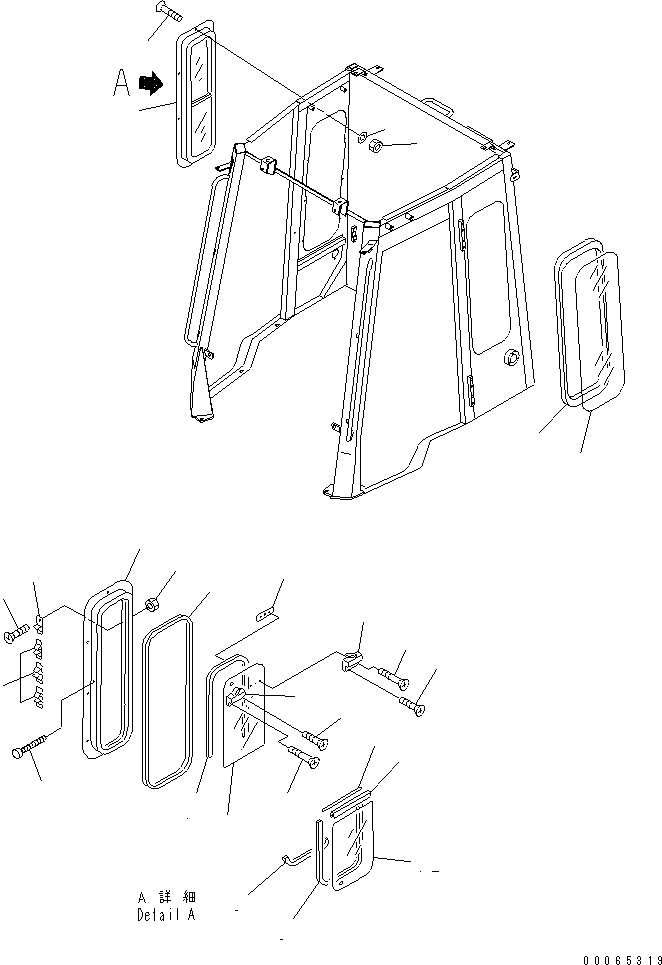 A

A 詳細
Detail A

00065319