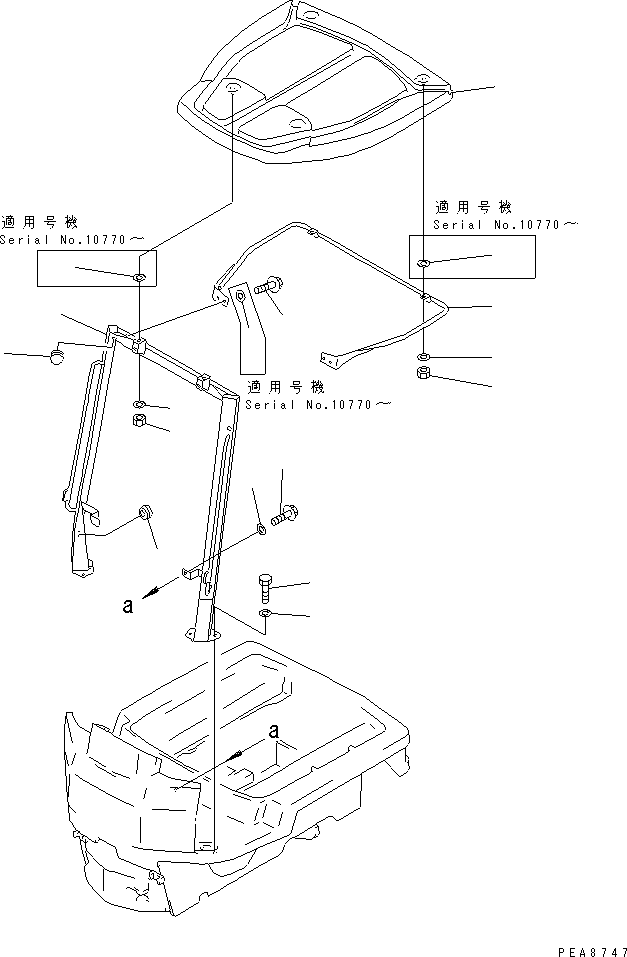 適用号機
Serial No.10770～

適用号機
Serial No.10770～

適用号機
Serial No.10770～

a

a

PEA8747