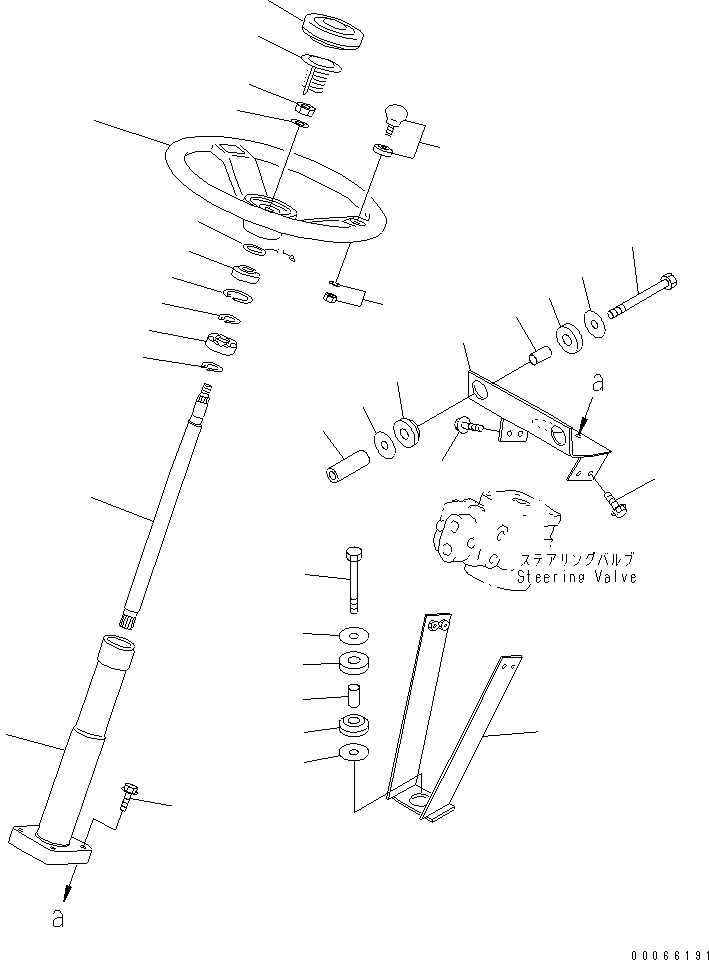 a
ステアリングバルブ
Steering Valve
a
00066191