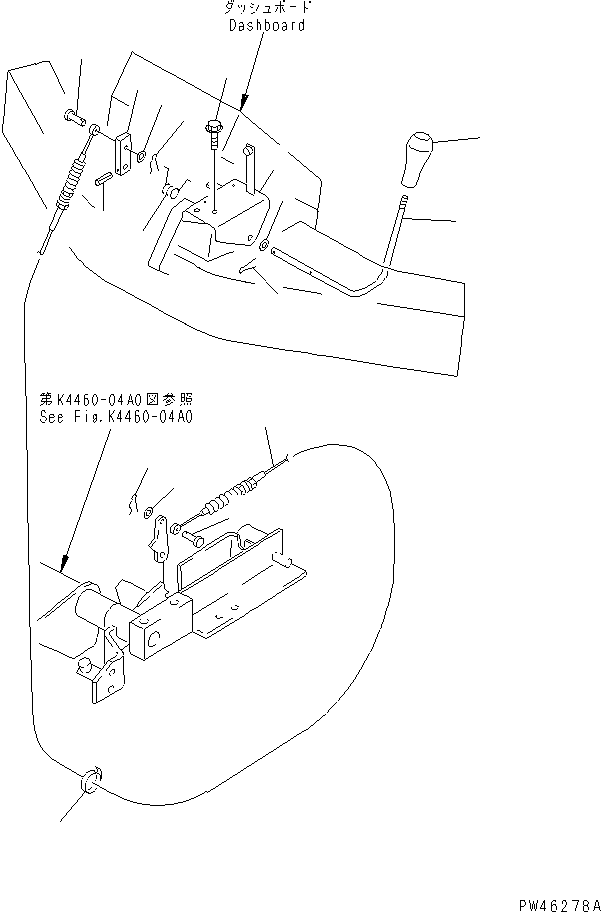 ダッシュボード
Dashboard

第K4460-04A0図参照
See Fig.K4460-04A0

PW46278A