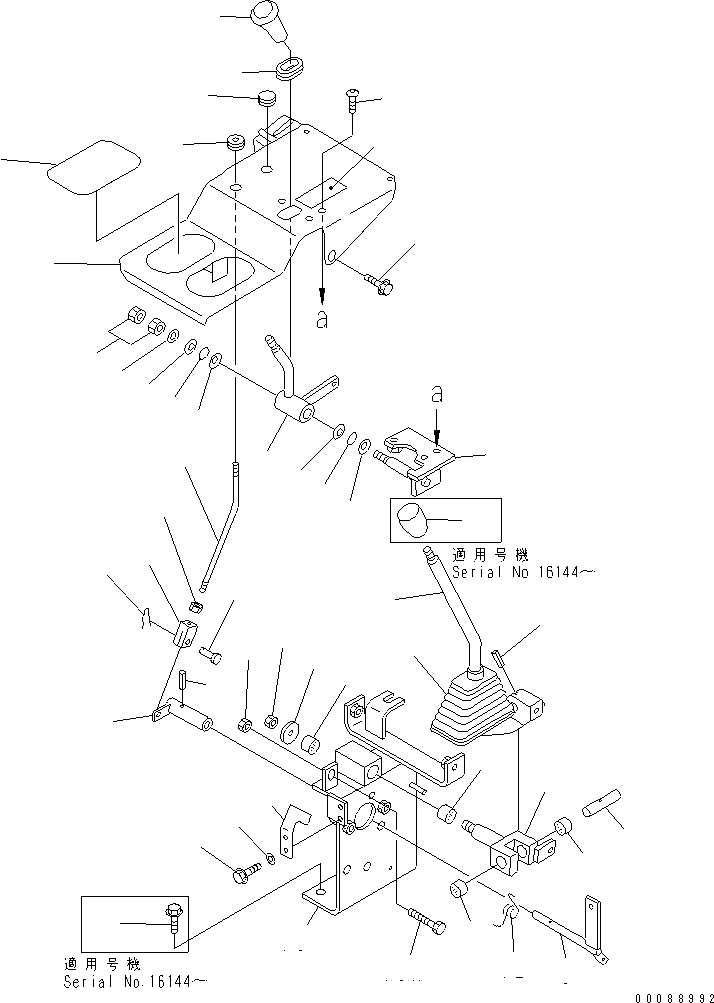 a

a

適用号機
Serial No 16144～

適用号機
Serial No.16144～

00088992