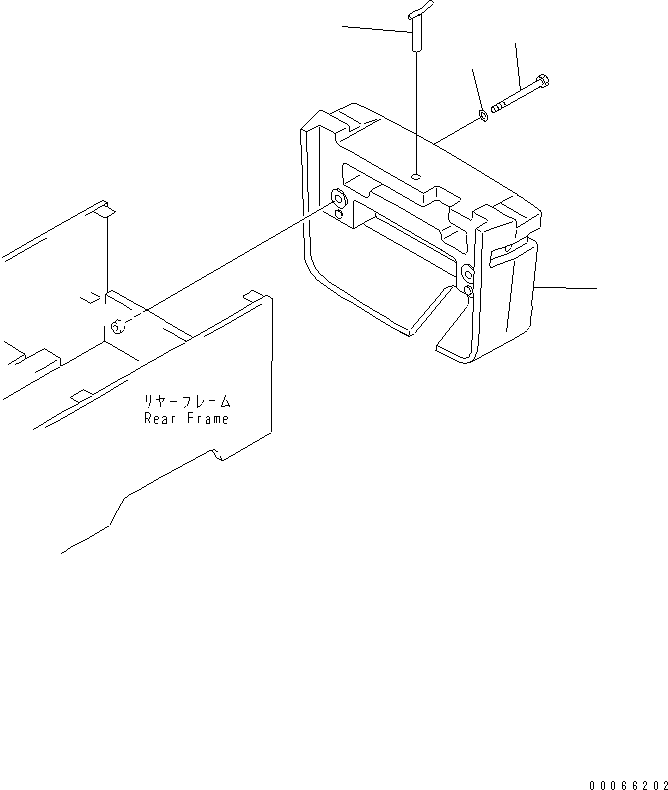 リヤーフレーム
Rear Frame

00066202