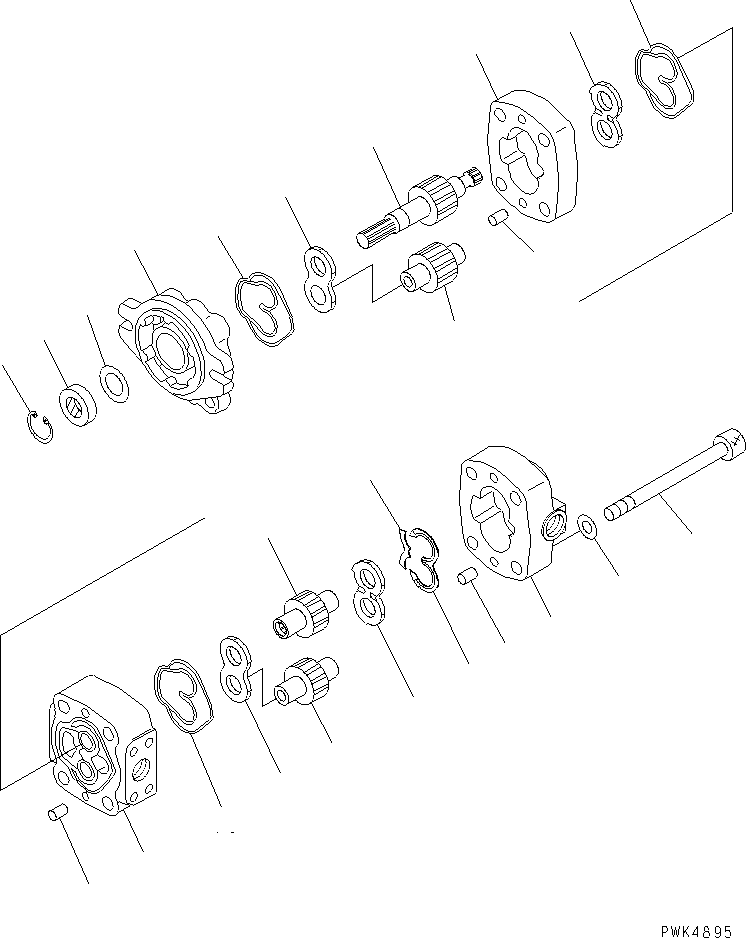 PWK4895