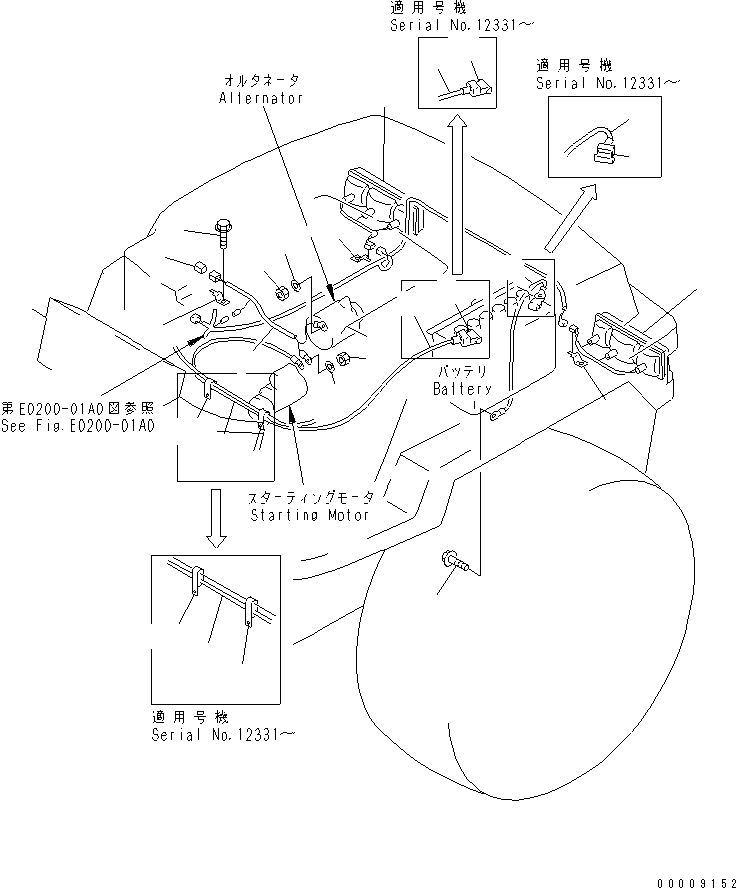 適用号機
Serial No.12331～

適用号機
Serial No.12331～

オルタネータ
Alternator

バッテリ
Battery

第E0200-01A0図参照
See Fig.E0200-01A0

スターティングモータ
Starting Motor

適用号機
Serial No.12331～

00009152