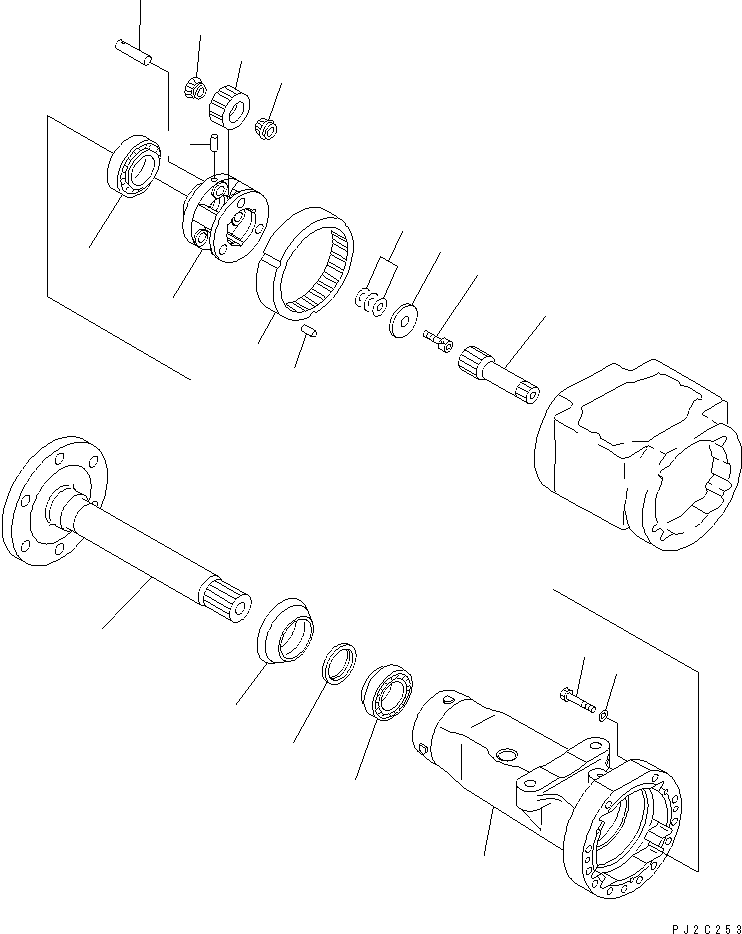 PJ2C253