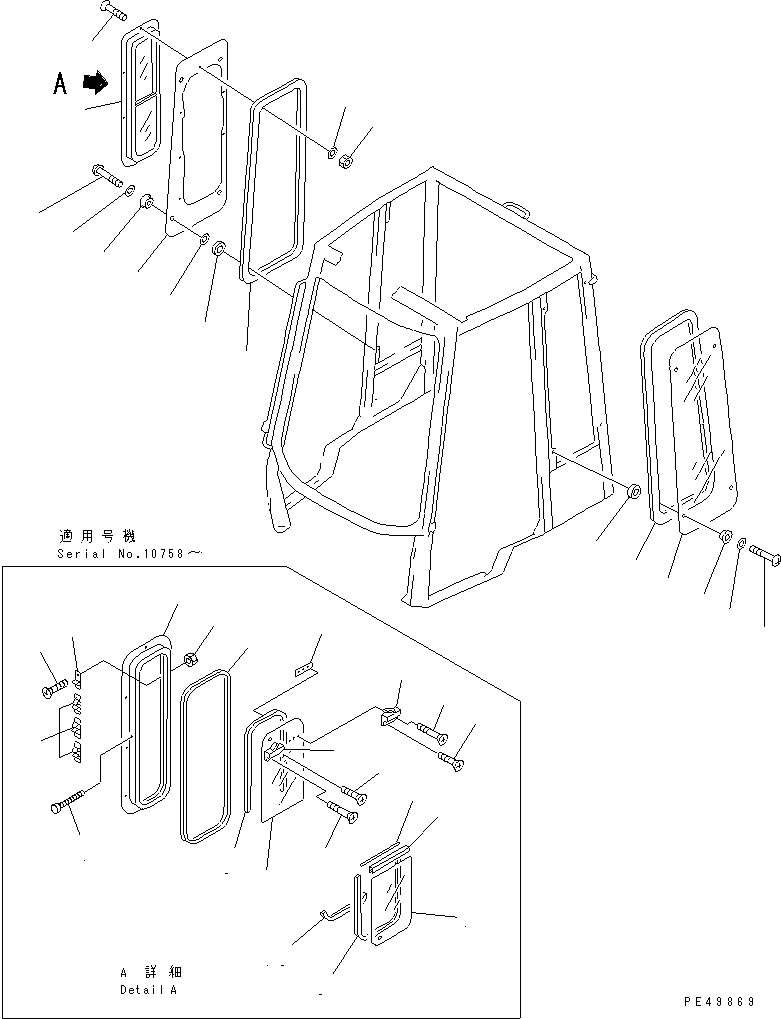 A

適用号機
Serial No.10758～

A 詳細
Detail A

PE49869