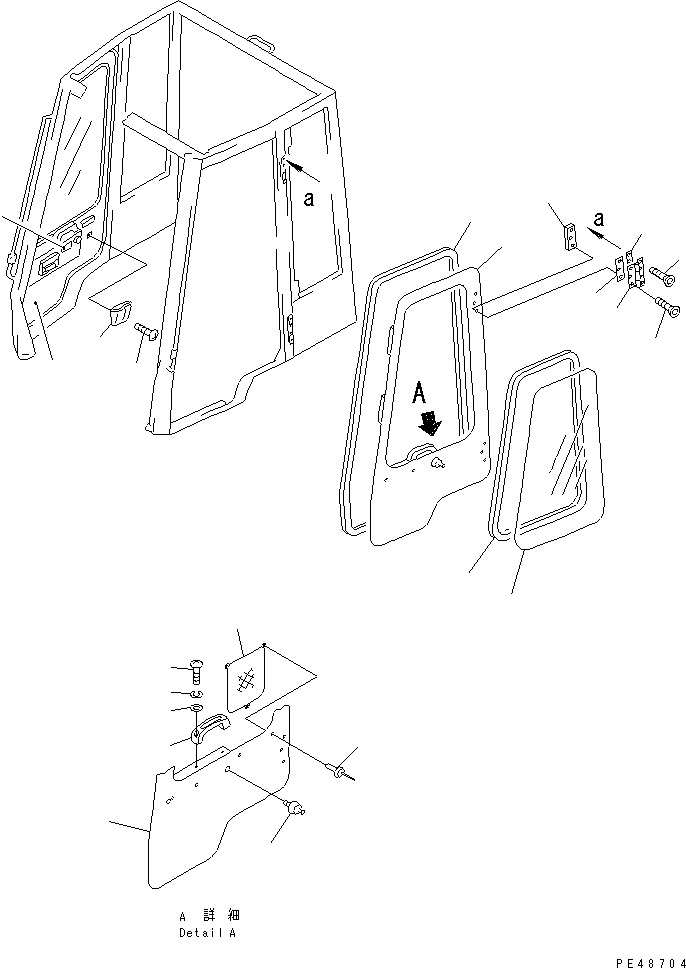 a

a

A

A 詳 細
Detail A

PE48704