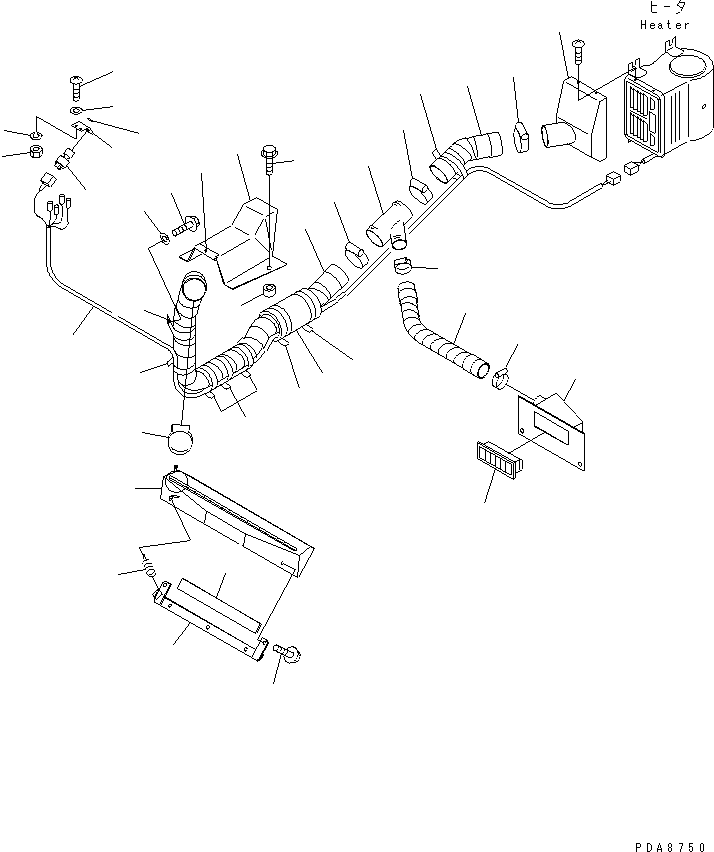 ヒータ
Heater

PDA8750