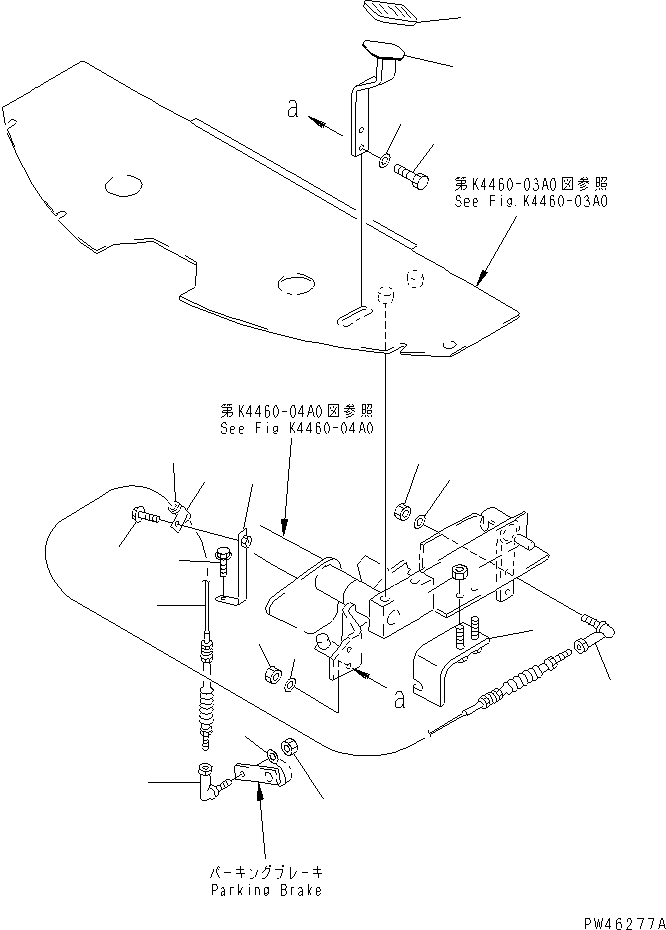 a

第K4460-03A0図参照
See Fig.K4460-03A0

第K4460-04A0図参照
See Fig K4460-04A0

a

パーキングブレーキ
Parking Brake

PW46277A