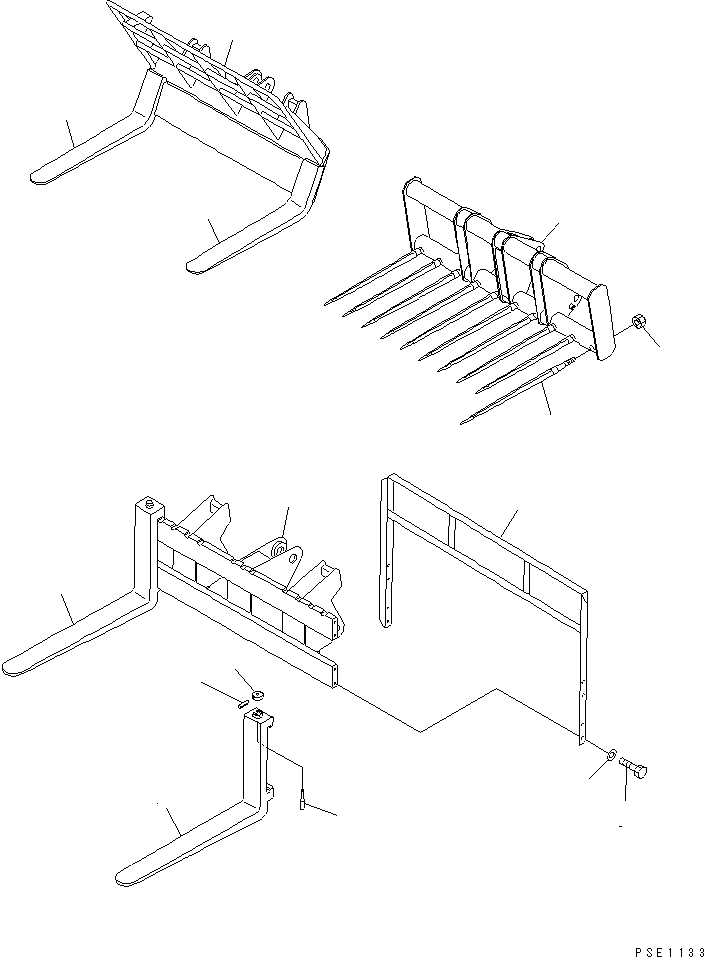 PSE1133