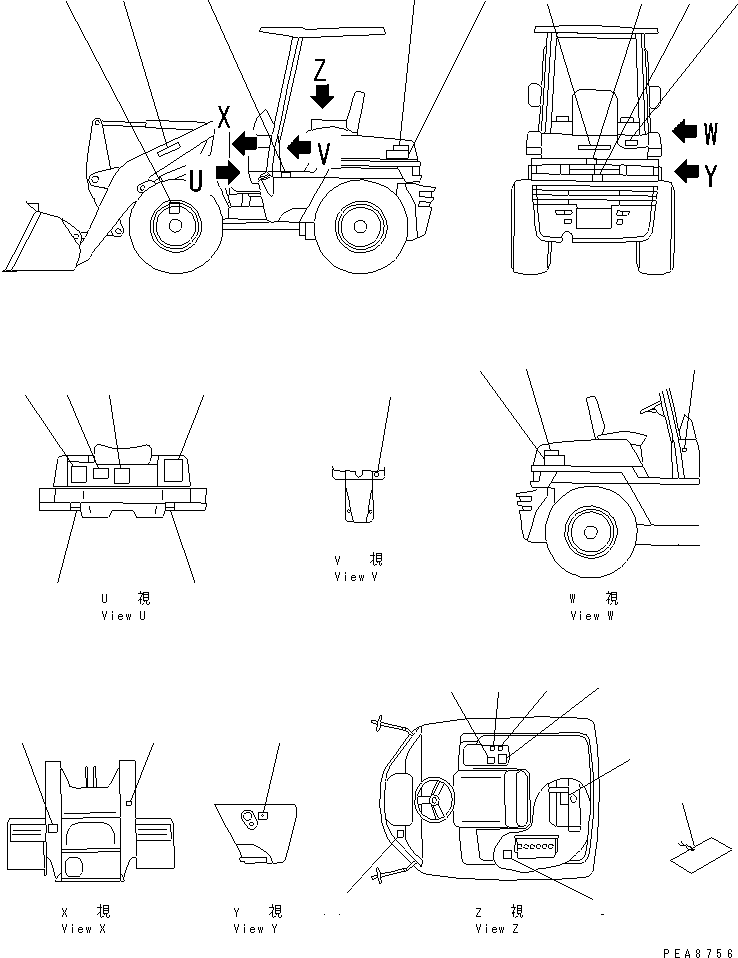 Z
X
V
U
W
Y

U 視
View U

V 視
View V

W 視
View W

X 視
View X

Y 視
View Y

Z 視
View Z

PEA8756