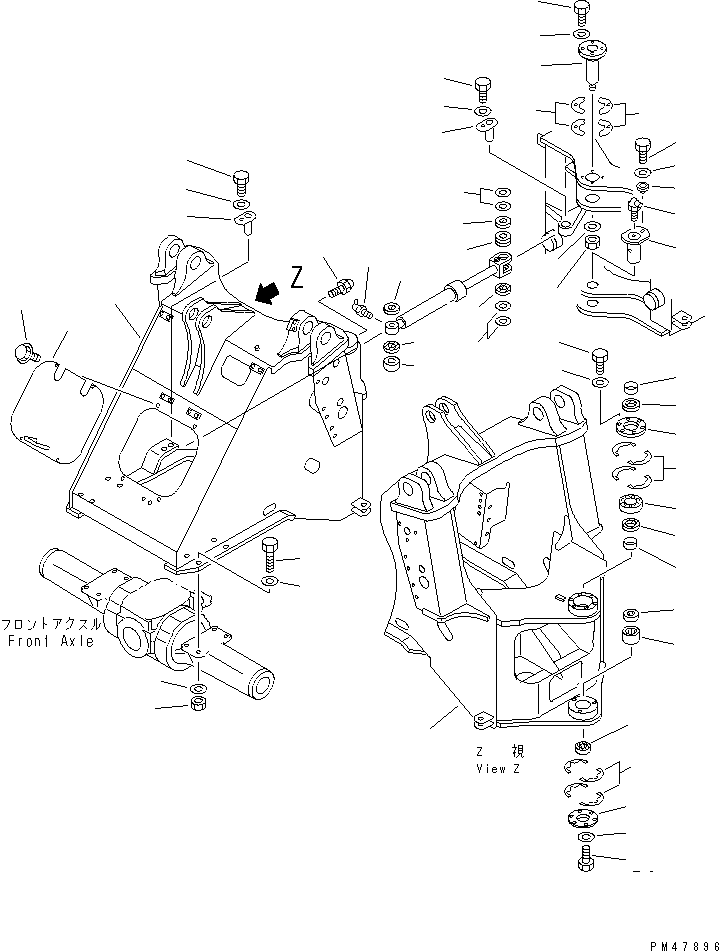 Z

フロントアクスル
Front Axle

Z 視
View Z

PM47896