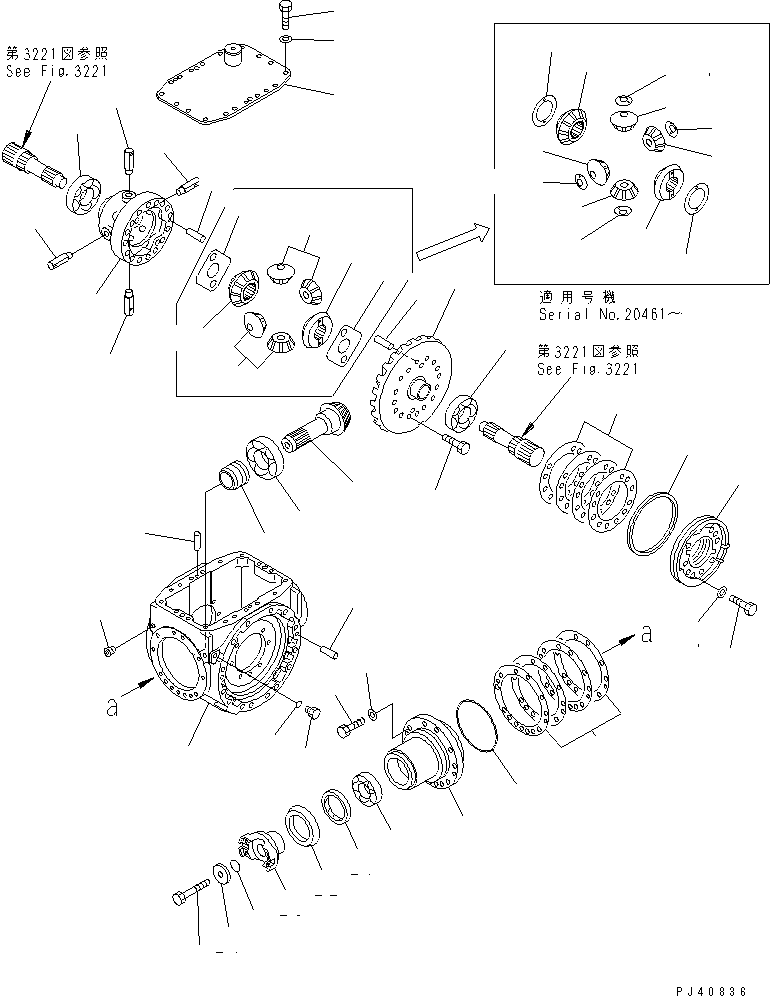 第3221図参照
See Fig.3221

適用号機
Serial No.20461~

第3221図参照
See Fig.3221

a

a

PJ40836