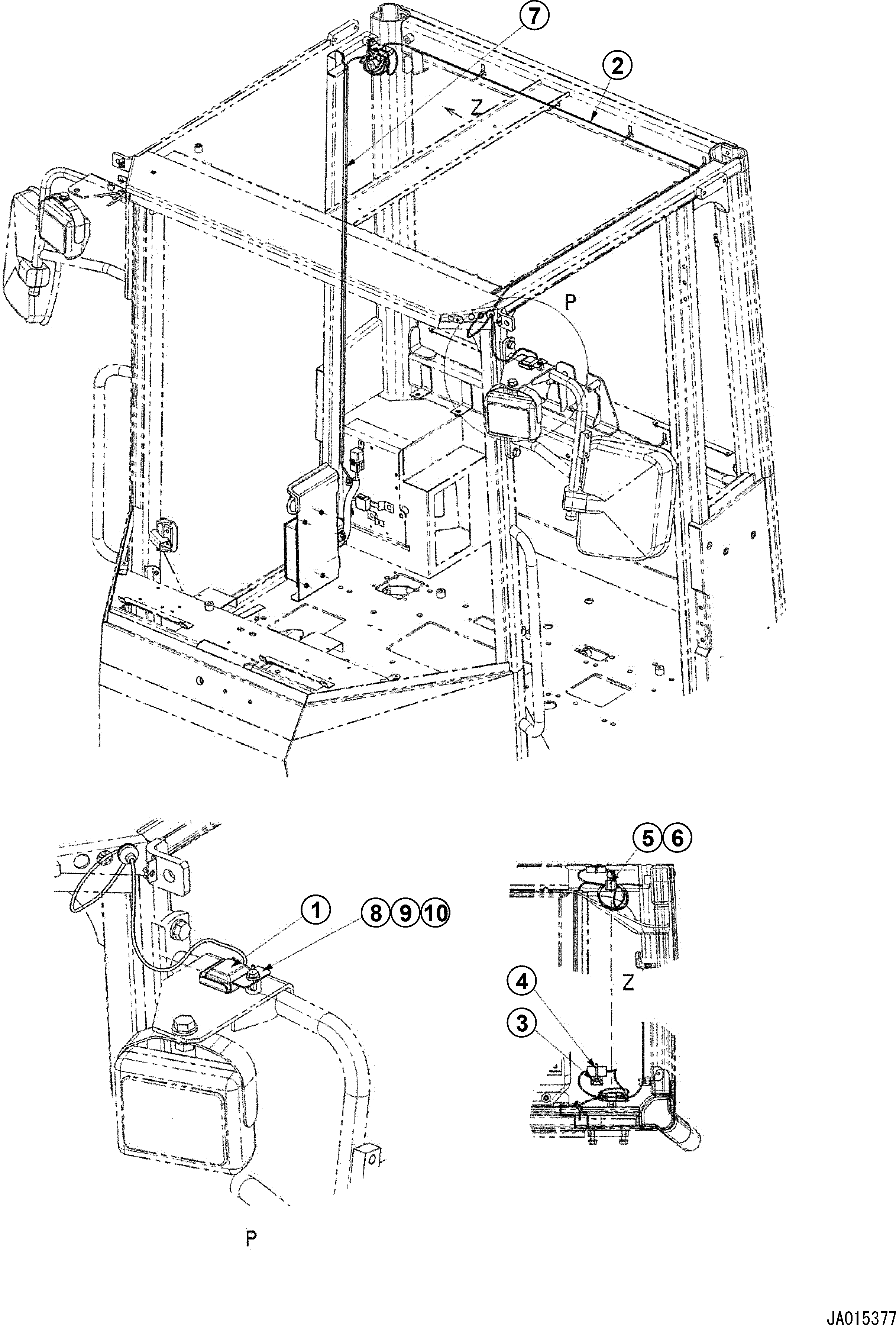 7
2
Z
P
5 6
1
8 9 10
Z
4
3
P
JA015377