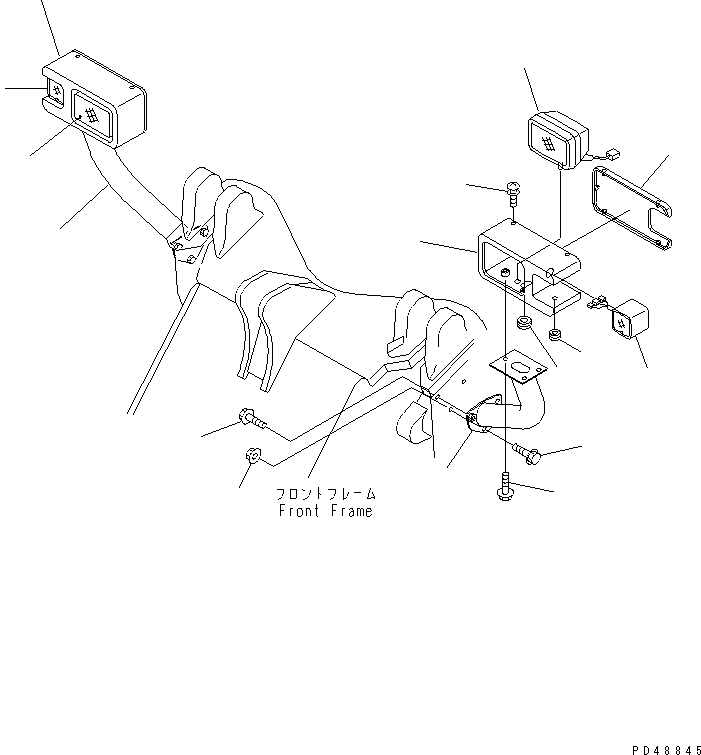 フロントフレーム
Front Frame

PD48845