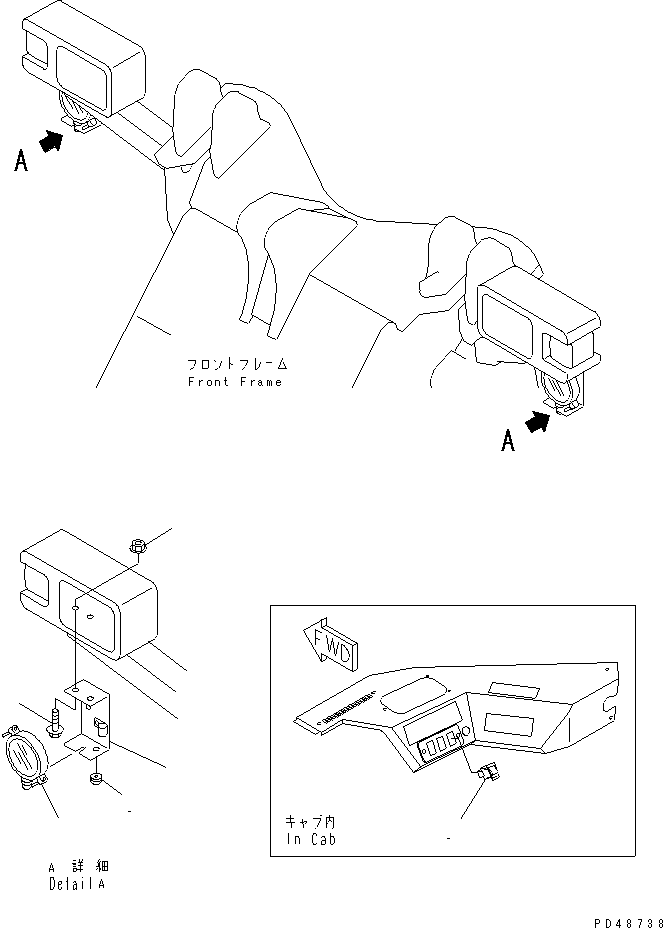 A

フロントフレーム
Front Frame

A

FWD

キャブ内
In Cab

A 詳細
Detail A

PD48738