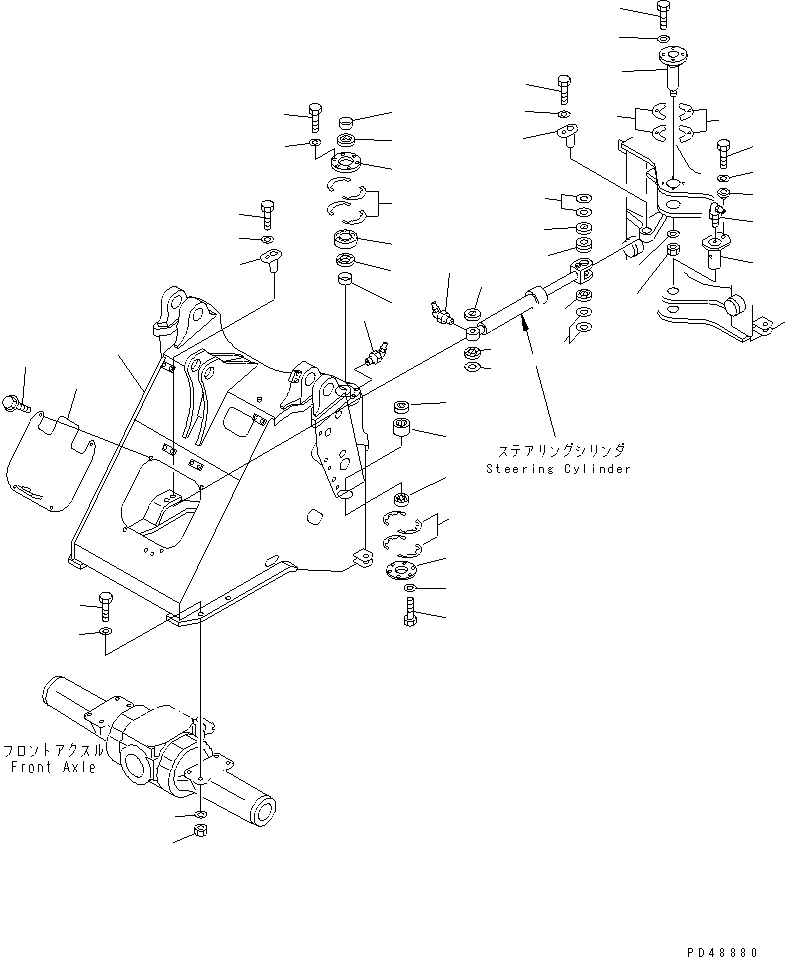 ステアリングシリンダ
Steering Cylinder

フロントアクスル
Front Axle

PD48880