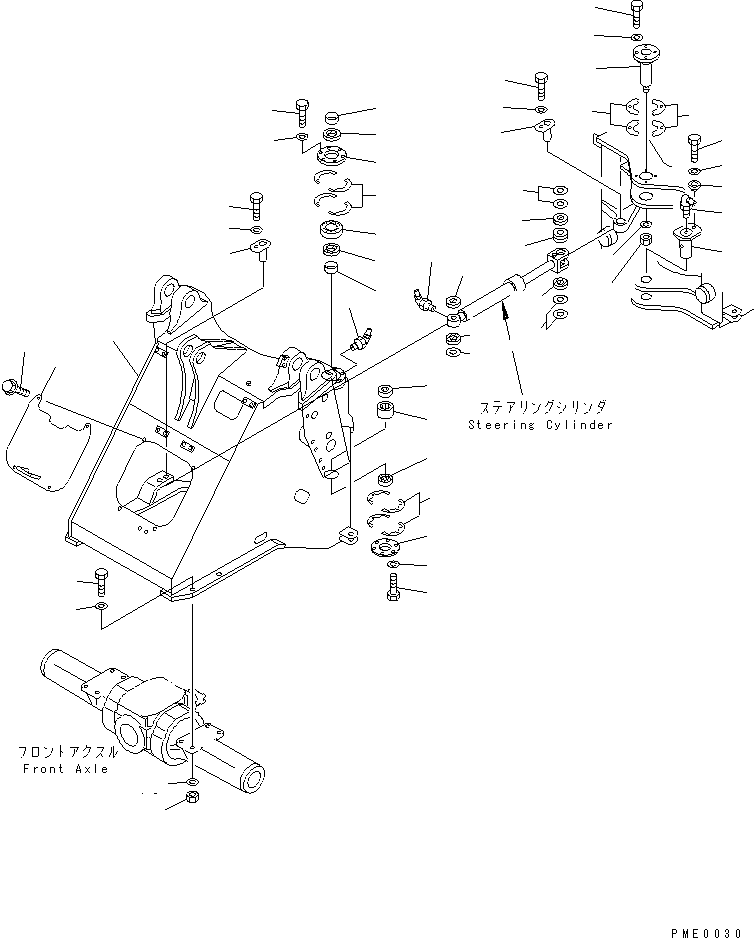 ステアリングシリンダ
Steering Cylinder

フロントアクスル
Front Axle

PME0030