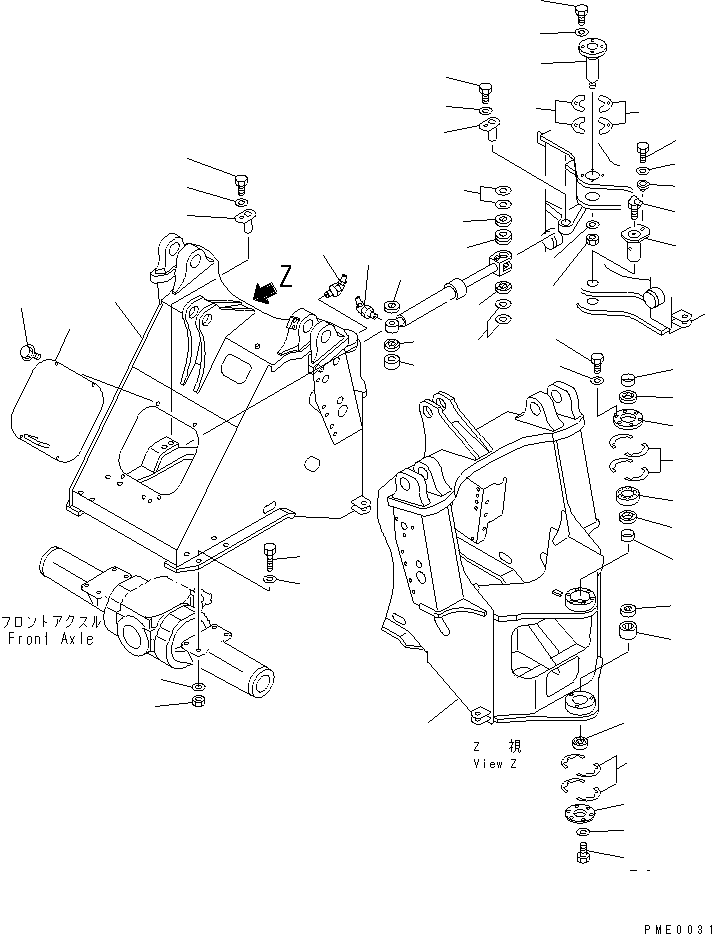 Z

フロントアクスル
Front Axle

Z 視
View Z

PME0031