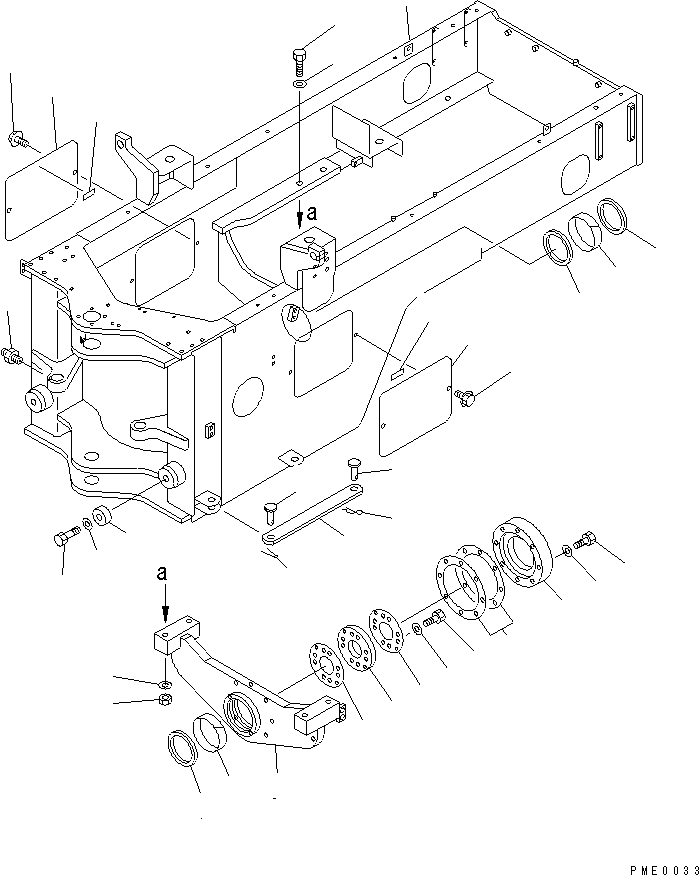 a

a

PME0033