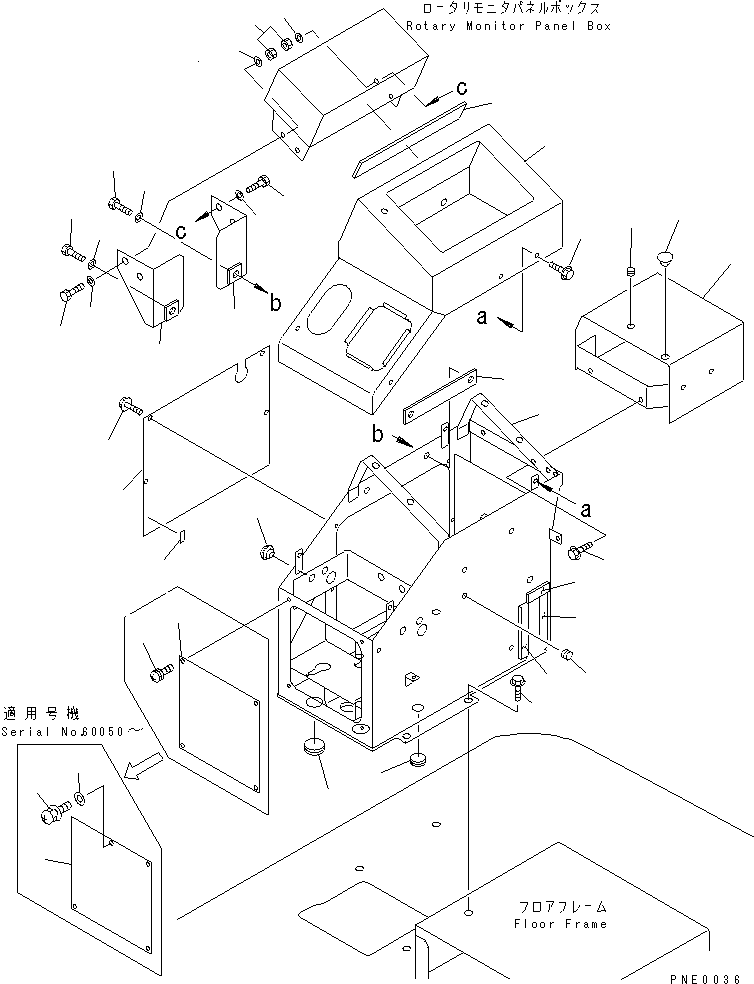 ロータリモニタパネルボックス
Rotary Monitor Panel Box

c

c

b

a

b

a

適用号機
Serial No.60050～

フロアフレーム
Floor Frame

PNE0036