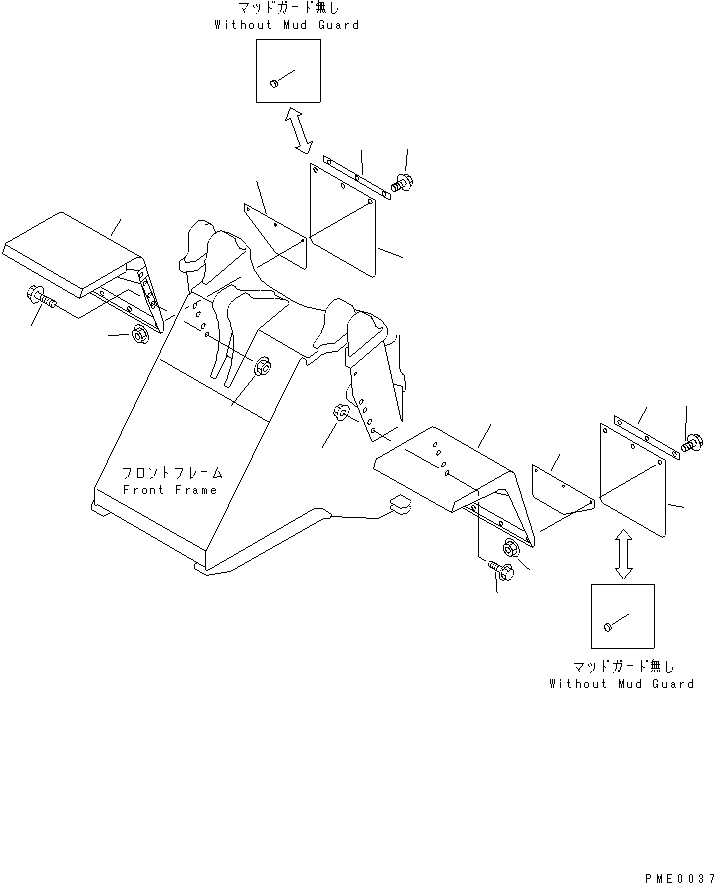 マッドガード無し
Without Mud Guard

フロントフレーム
Front Frame

マッドガード無し
Without Mud Guard

PME0037