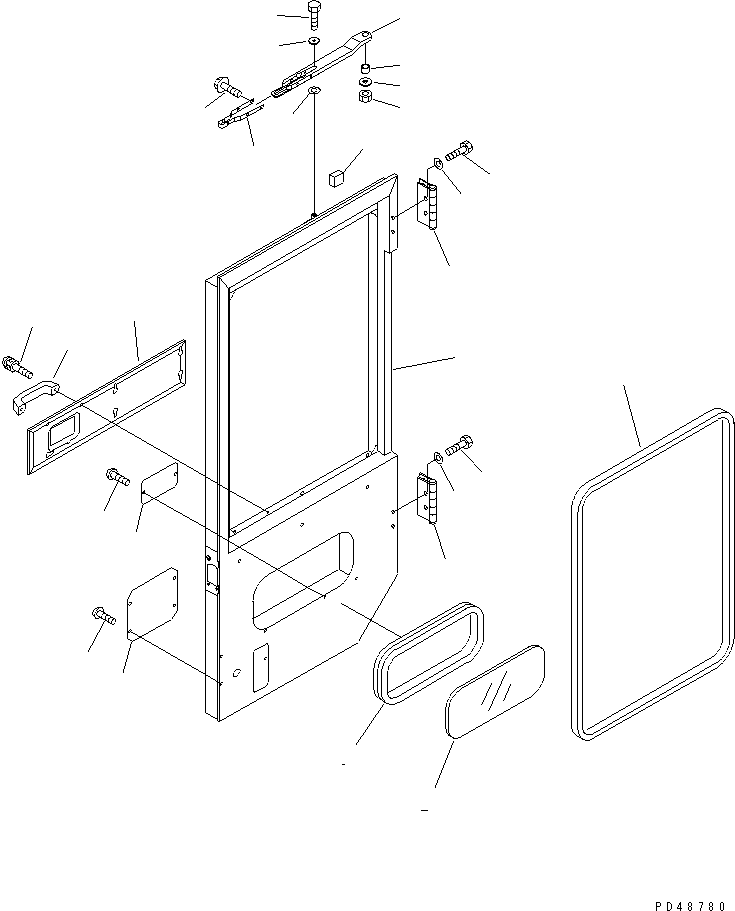 PD48780