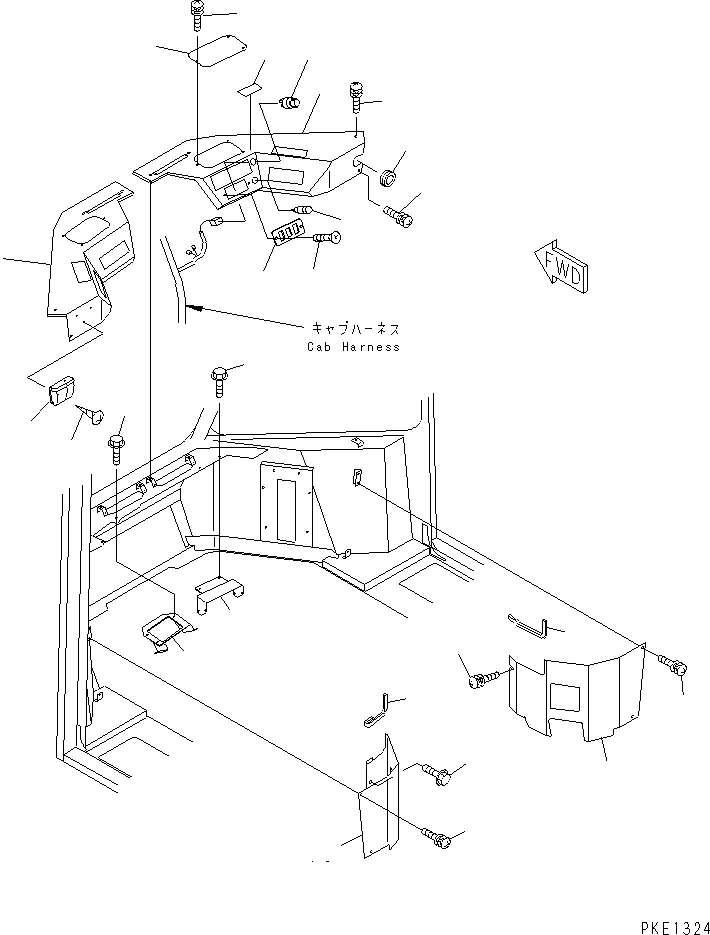 FWD

キャブハーネス
Cab Harness

PKE1324