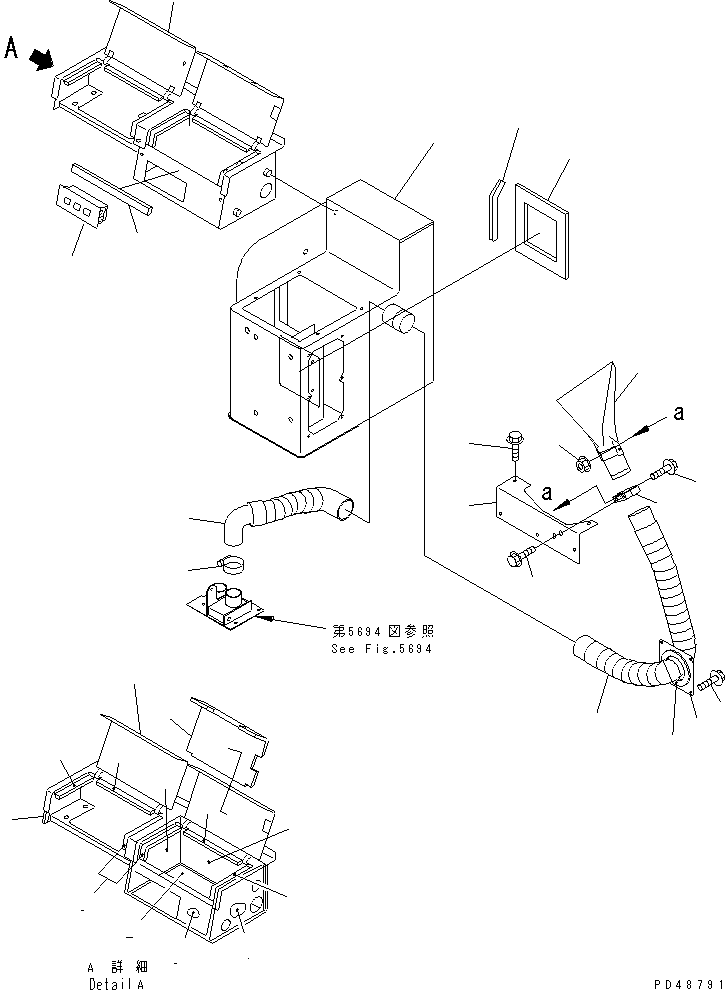 A

a

a

第5694図参照
See Fig.5694

A 詳細
Detail A

PD48791