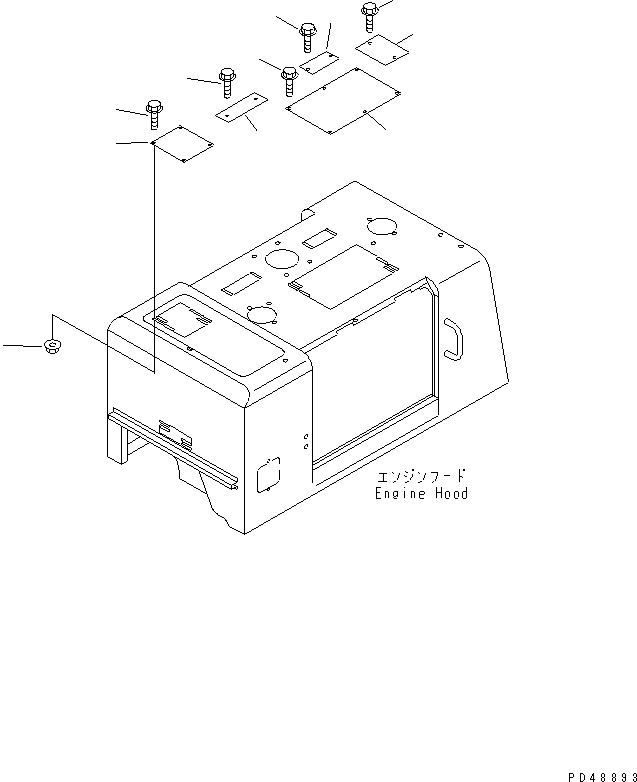 エンジンフード
Engine Hood

PD48893