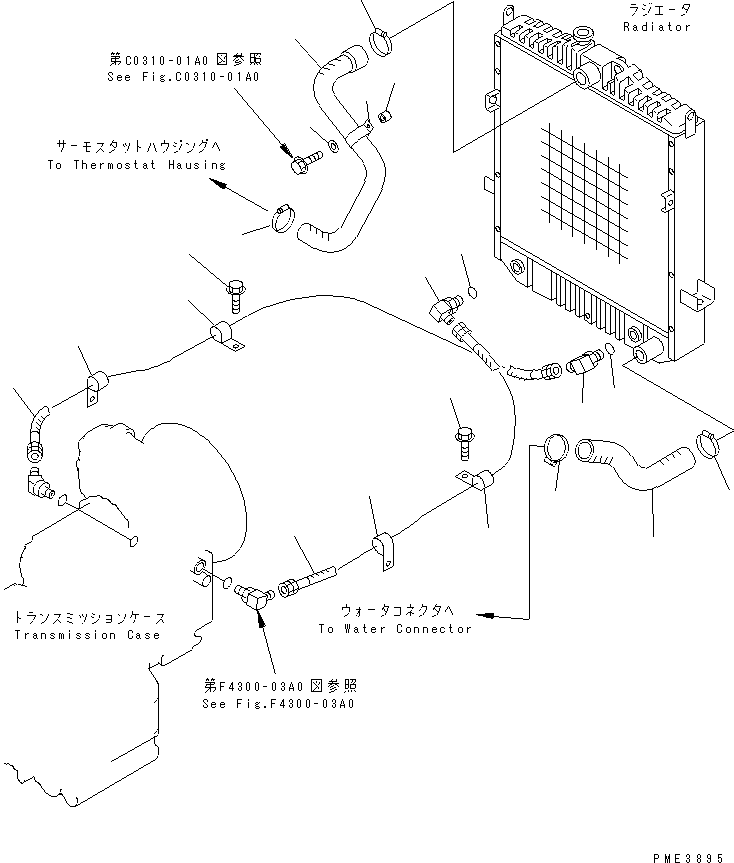 ラジエータ
Radiator

第C0310-01A0 図参照
See Fig.C0310-01A0

サーモスタットハウジングへ
To Thermostat Hausing

トランスミッションケース
Transmission Case

ウォータコネクタへ
To Water Connector

第F4300-03A0 図参照
See Fig.F4300-03A0

PME3895