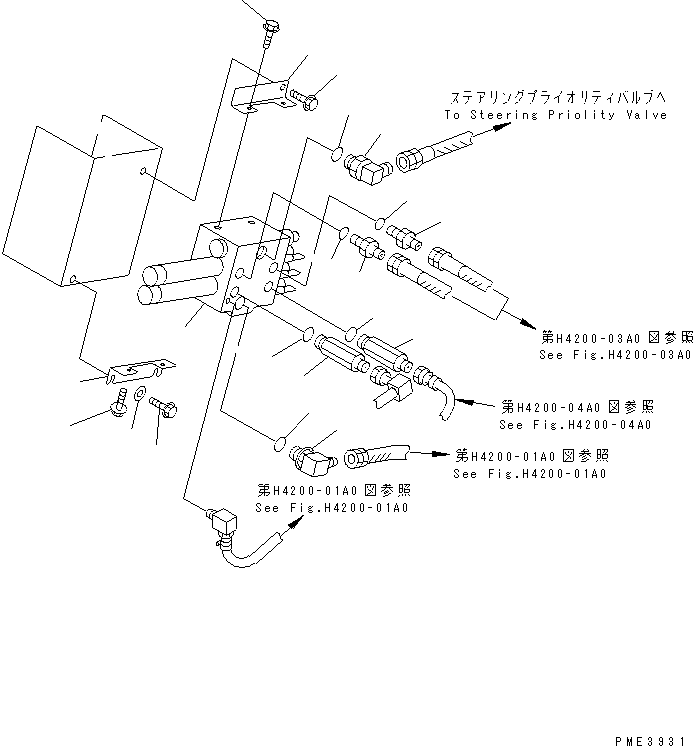 ステアリングプライオリティバルブへ
To Steering Priolity Valve

第H4200-03A0 図参照
See Fig.H4200-03A0

第H4200-04A0 図参照
See Fig.H4200-04A0

第H4200-01A0 図参照
See Fig.H4200-01A0

第H4200-01A0 図参照
See Fig.H4200-01A0

PME3931