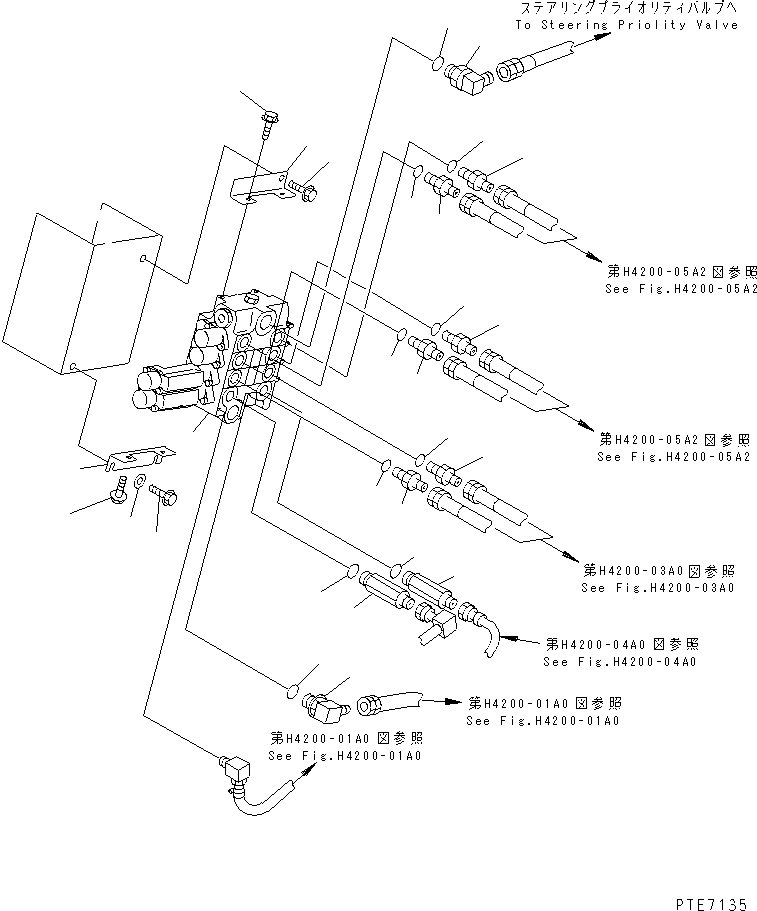 ステアリングプライオリティバルブへ
To Steering Priolity Valve

第H4200-05A2図参照
See Fig.H4200-05A2

第H4200-05A2図参照
See Fig.H4200-05A2

第H4200-03A0図参照
See Fig.H4200-03A0

第H4200-04A0図参照
See Fig.H4200-04A0

第H4200-01A0図参照
See Fig.H4200-01A0

第H4200-01A0図参照
See Fig.H4200-01A0

PTE7135