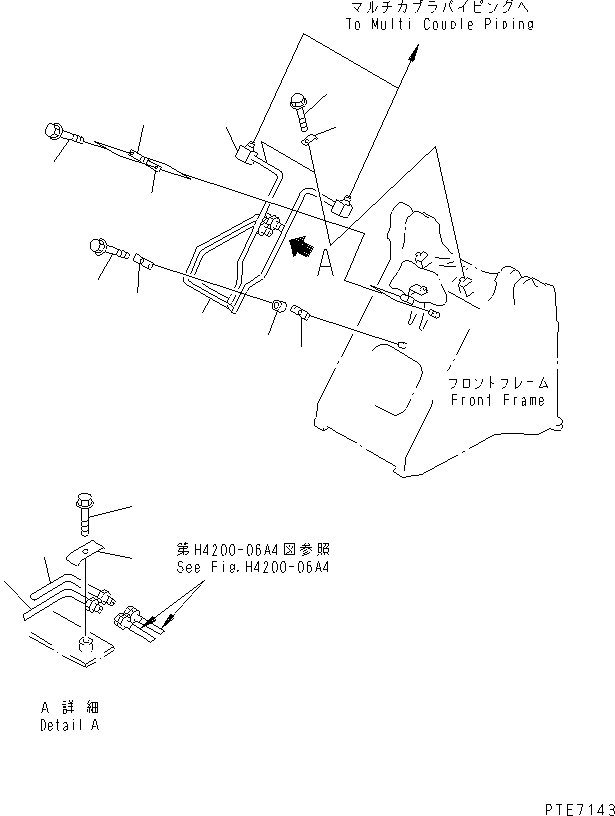 マルチカプラパイピングへ
To Multi Couple Piping

A

フロントフレーム
Front Frame

第H4200-06A4図参照
See Fig.H4200-06A4

A 詳細
Detail A

PTE7143