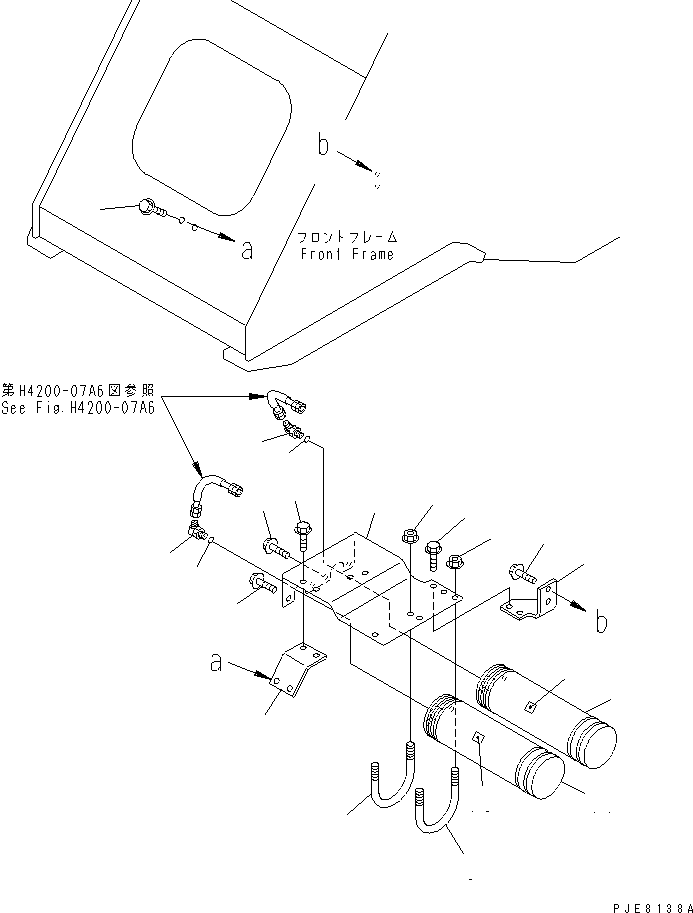 b

a

フロントフレーム
Front Frame

第H4200-07A6図参照
See Fig.H4200-07A6

b

a

PJE8138A