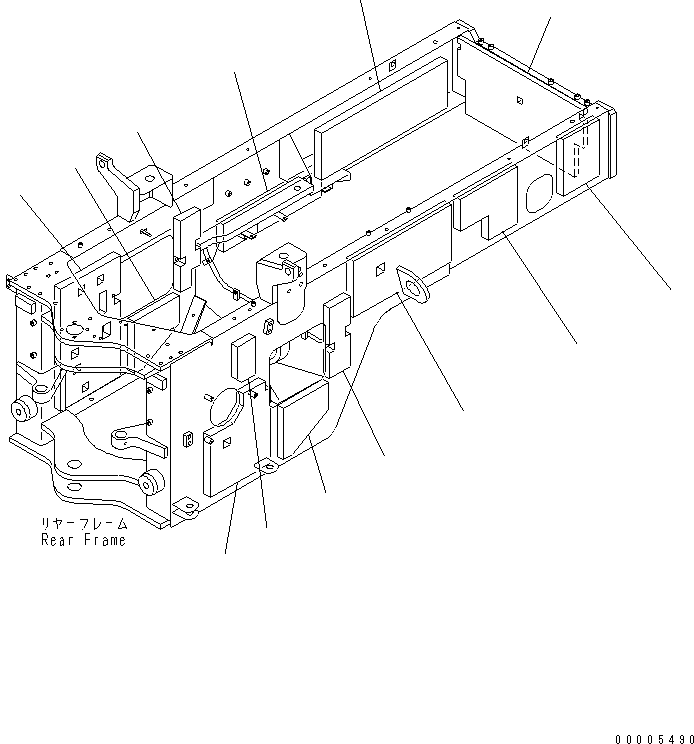 リヤーフレーム
Rear Frame

00005490