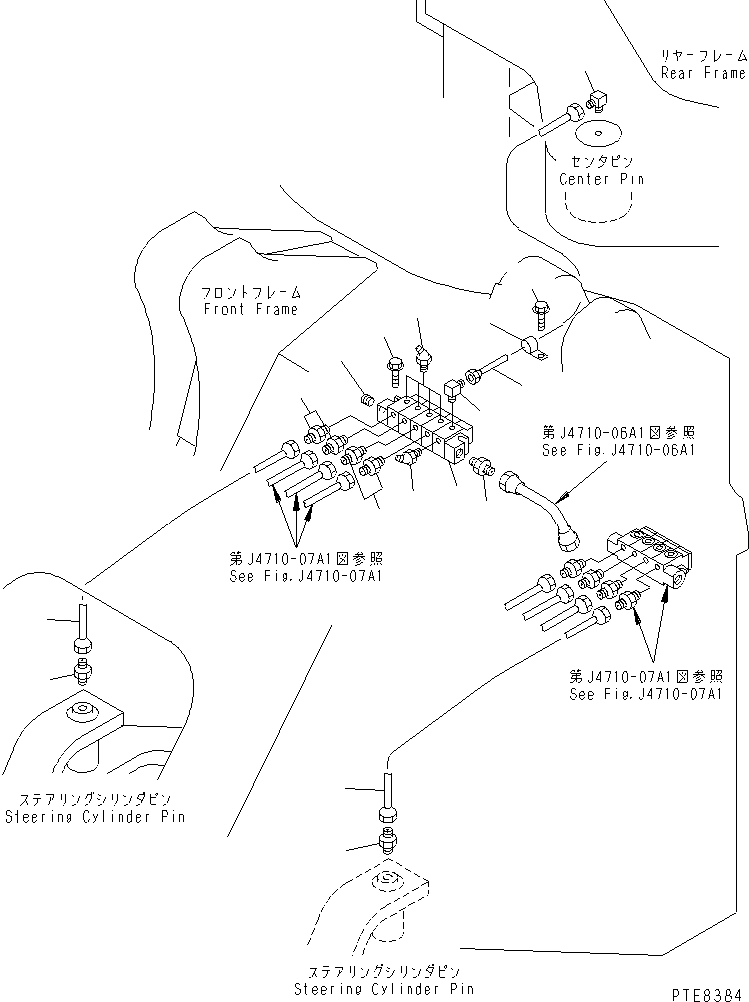 リヤーフレーム
Rear Frame

センタピン
Center Pin

フロントフレーム
Front Frame

第J4710-06A1図参照
See Fig.J4710-06A1

第J4710-07A1図参照
See Fig.J4710-07A1

第J4710-07A1図参照
See Fig.J4710-07A1

ステアリングシリンダピン
Steering Cylinder Pin

ステアリングシリンダピン
Steering Cylinder Pin

PTE8384