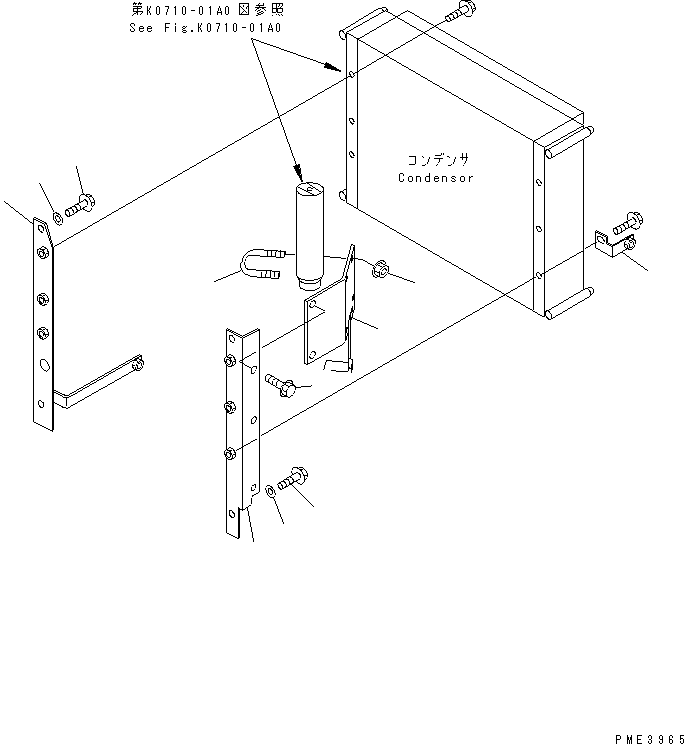 第K0710-01A0 図参照
See Fig.K0710-01A0

コンデンサ
Condensor

PME3965