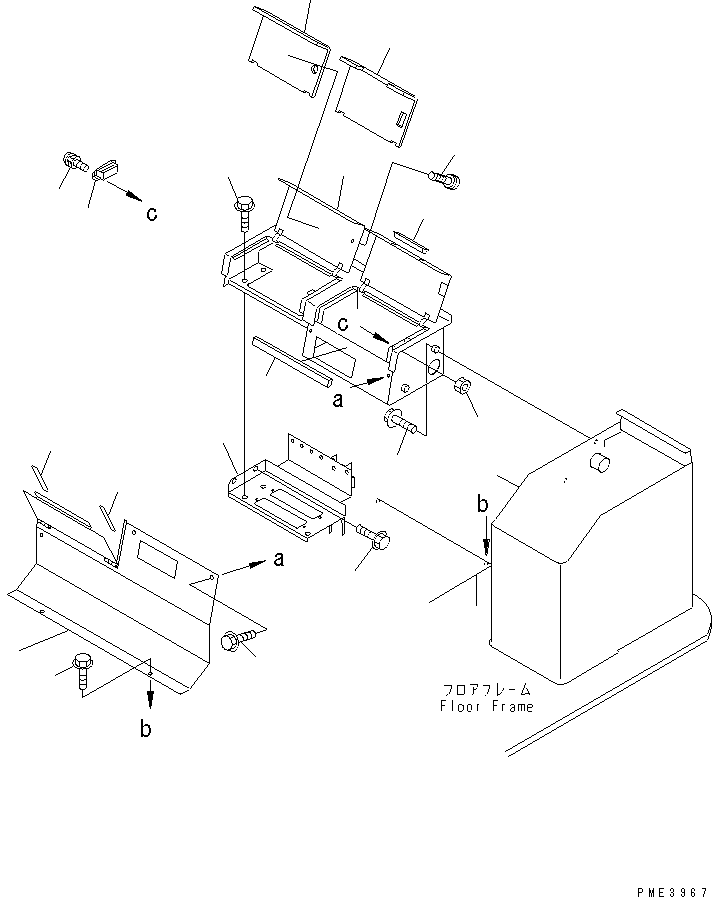 c
c
a
b
a
b
フロアフレーム
Floor Frame
PME3967