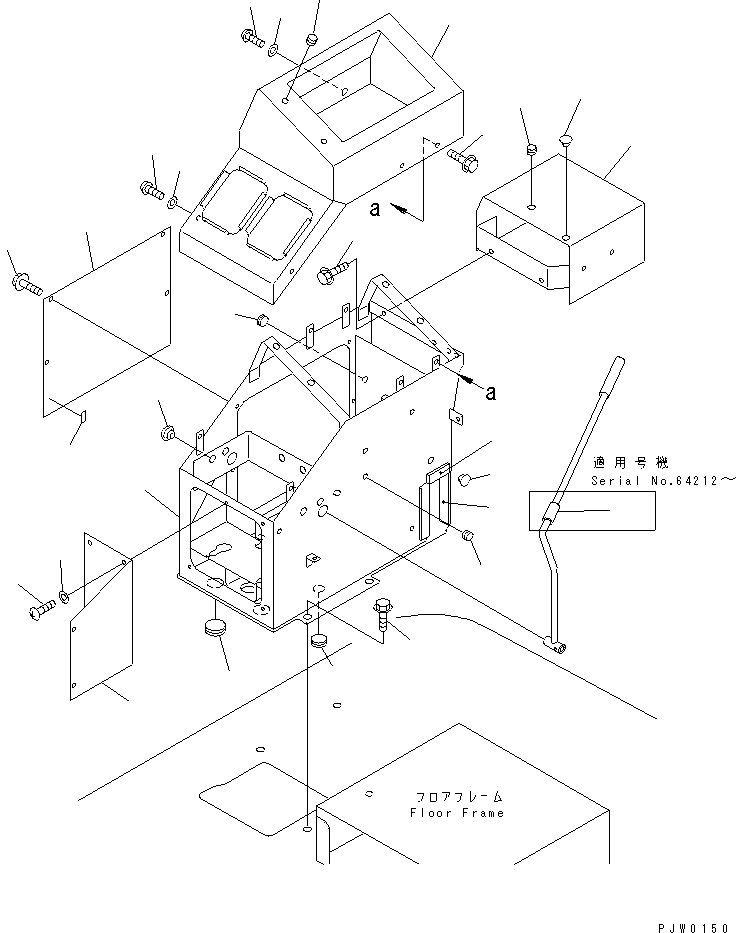 a

a

適用号機
Serial No.64212～

フロアフレーム
Floor Frame

PJW0150