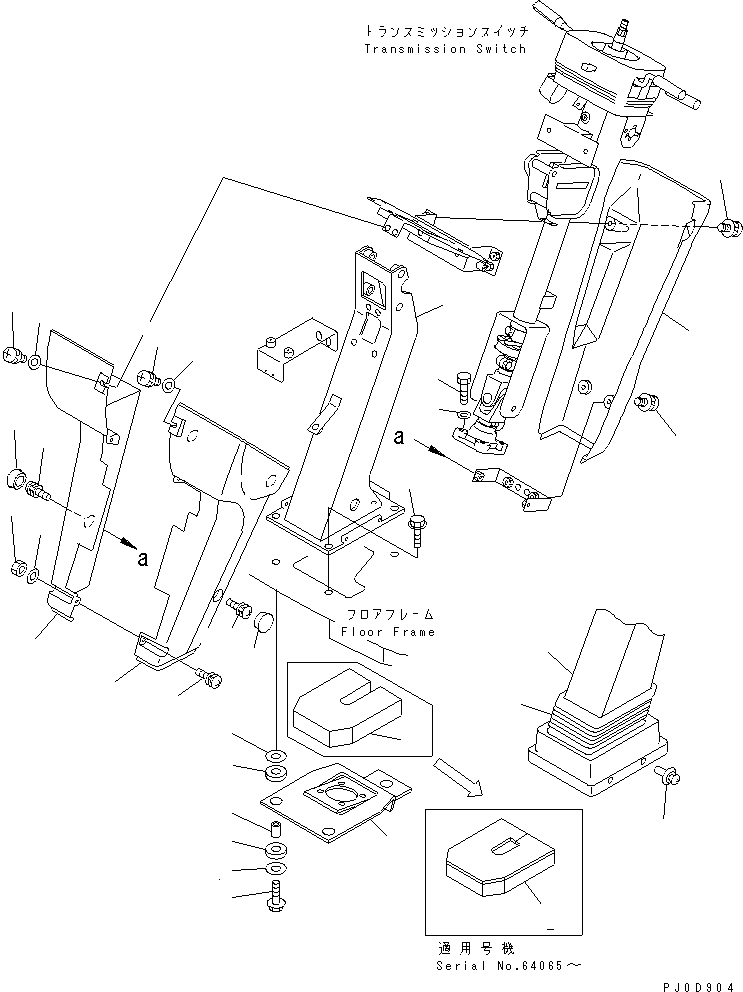 トランスミッションスイッチ
Transmission Switch

a

a

フロアフレーム
Floor Frame

適用号機
Serial No.64065～

PJ0D904